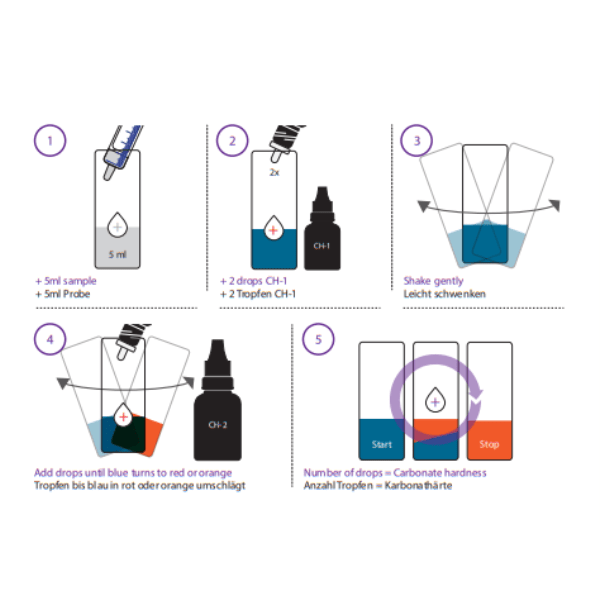 1

5 ml

+ 5ml sample
+ 5ml Probe

2

2x

CH-1

+ 2 drops CH-1
+ 2 Tropfen CH-1

3

Shake gently
Leicht schwenken

4

CH-2

Add drops until blue turns to red or orange
Tropfen bis blau in rot oder orange umschlägt

5

Start

Stop

Number of drops = Carbonate hardness
Anzahl Tropfen = Karbonathärte